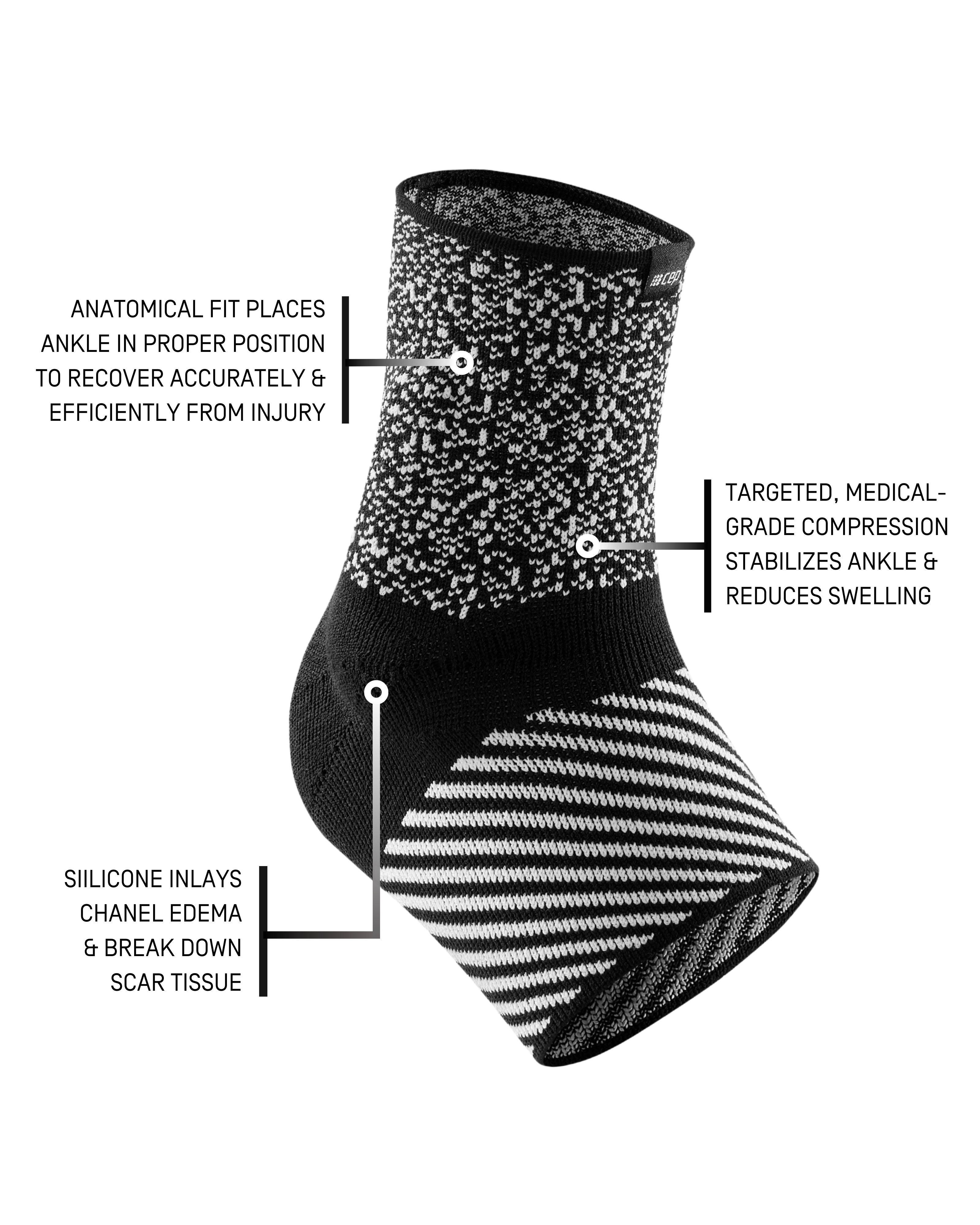 cep

ANATOMICAL FIT PLACES ANKLE IN PROPER POSITION TO RECOVER ACCURATELY & EFFICIENTLY FROM INJURY

TARGETED, MEDICAL-GRADE COMPRESSION STABILIZES ANKLE & REDUCES SWELLING

SIILICONE INLAYS CHANEL EDEMA & BREAK DOWN SCAR TISSUE