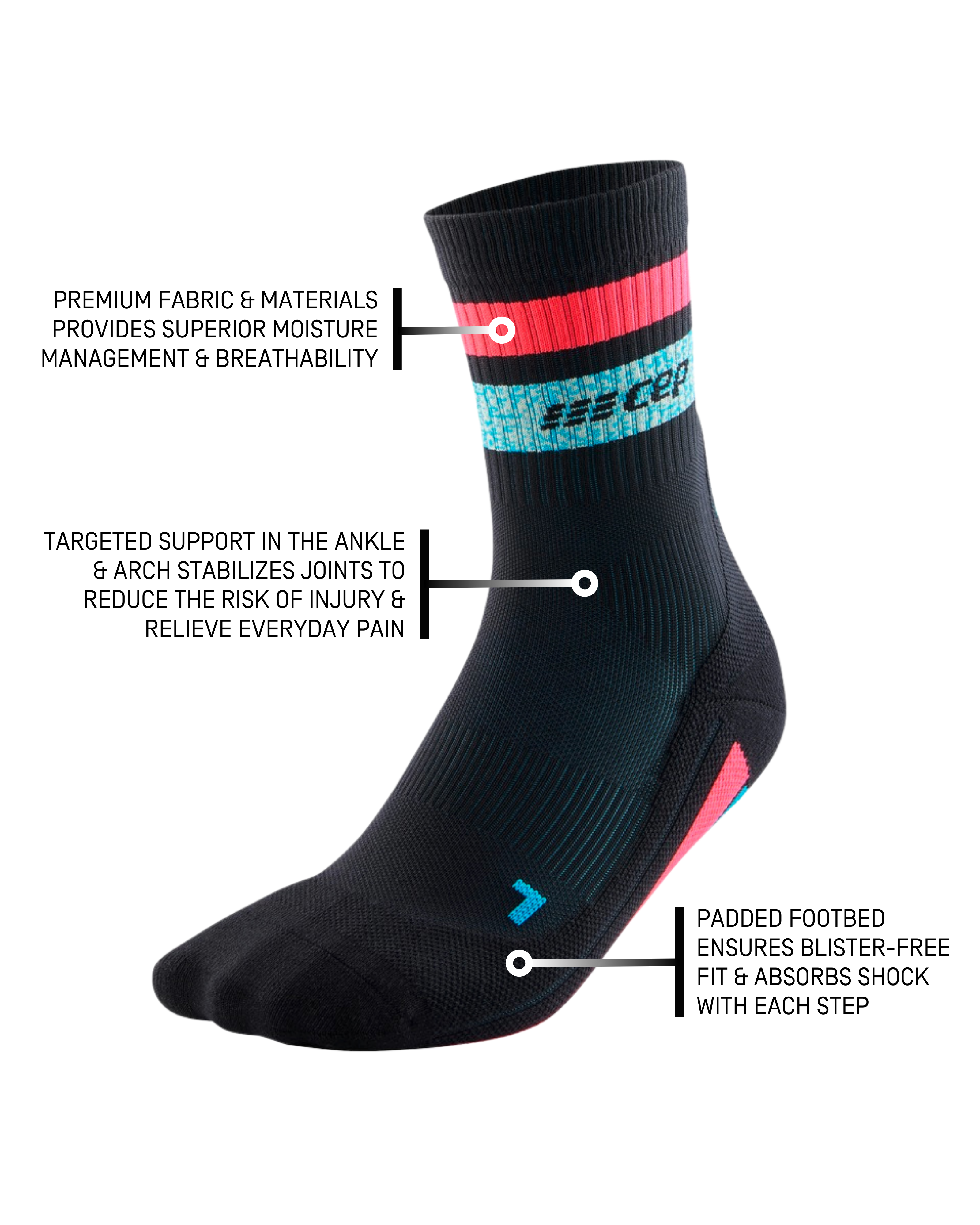 PREMIUM FABRIC & MATERIALS PROVIDES SUPERIOR MOISTURE MANAGEMENT & BREATHABILITY

cep

TARGETED SUPPORT IN THE ANKLE & ARCH STABILIZES JOINTS TO REDUCE THE RISK OF INJURY & RELIEVE EVERYDAY PAIN

PADDED FOOTBED ENSURES BLISTER-FREE FIT & ABSORBS SHOCK WITH EACH STEP