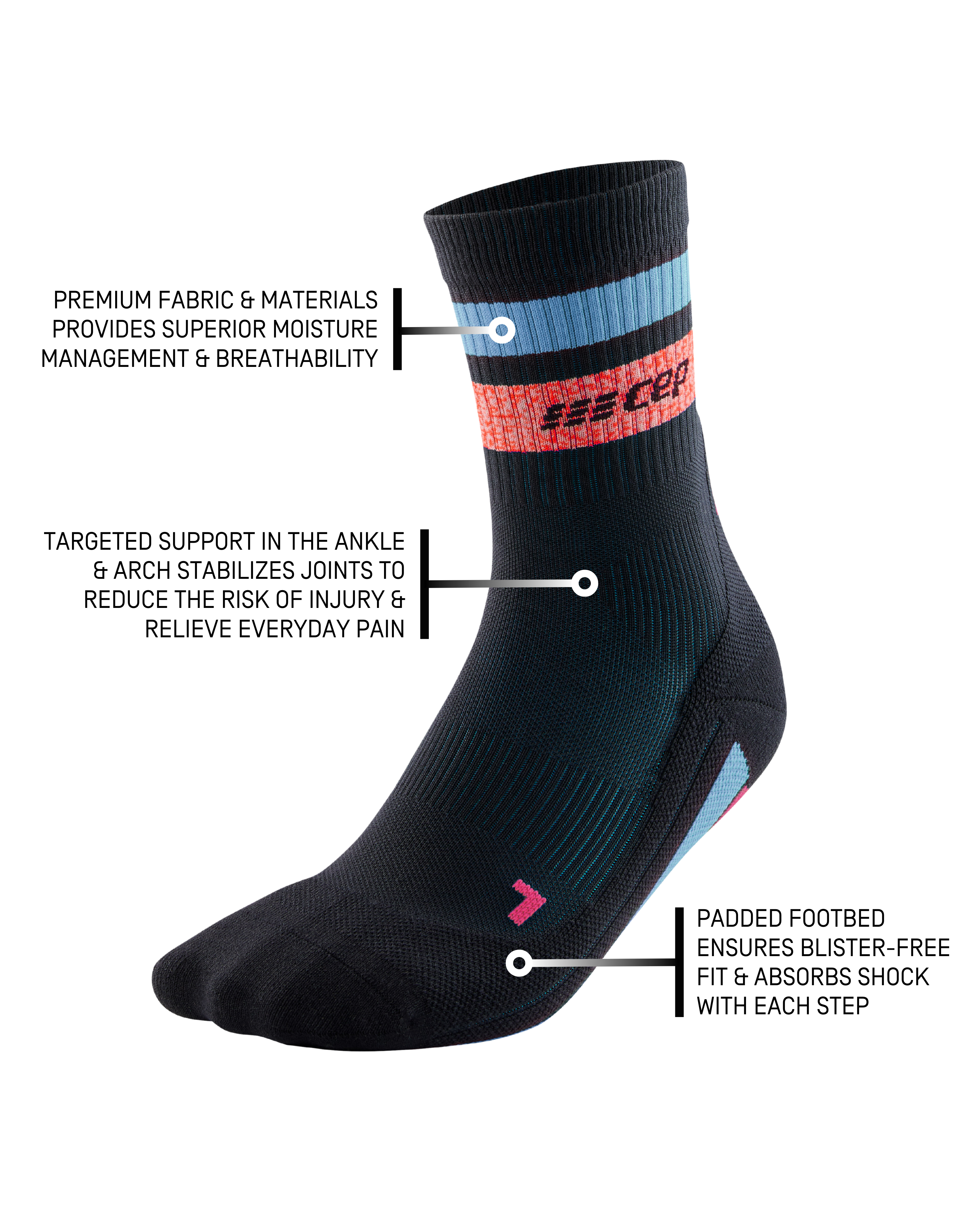 PREMIUM FABRIC & MATERIALS PROVIDES SUPERIOR MOISTURE MANAGEMENT & BREATHABILITY

cep

TARGETED SUPPORT IN THE ANKLE & ARCH STABILIZES JOINTS TO REDUCE THE RISK OF INJURY & RELIEVE EVERYDAY PAIN

PADDED FOOTBED ENSURES BLISTER-FREE FIT & ABSORBS SHOCK WITH EACH STEP