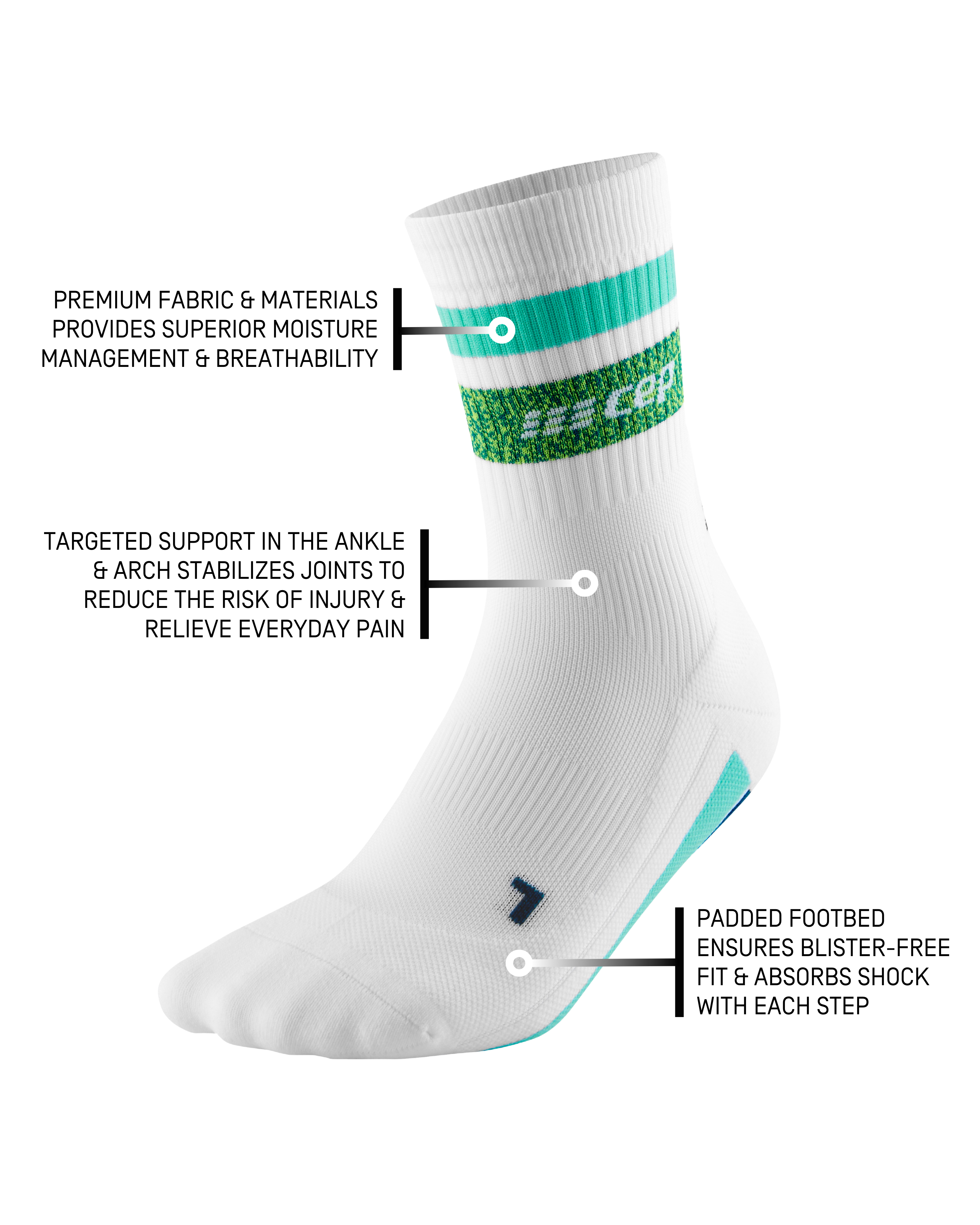 PREMIUM FABRIC & MATERIALS PROVIDES SUPERIOR MOISTURE MANAGEMENT & BREATHABILITY

cep

TARGETED SUPPORT IN THE ANKLE & ARCH STABILIZES JOINTS TO REDUCE THE RISK OF INJURY & RELIEVE EVERYDAY PAIN

PADDED FOOTBED ENSURES BLISTER-FREE FIT & ABSORBS SHOCK WITH EACH STEP