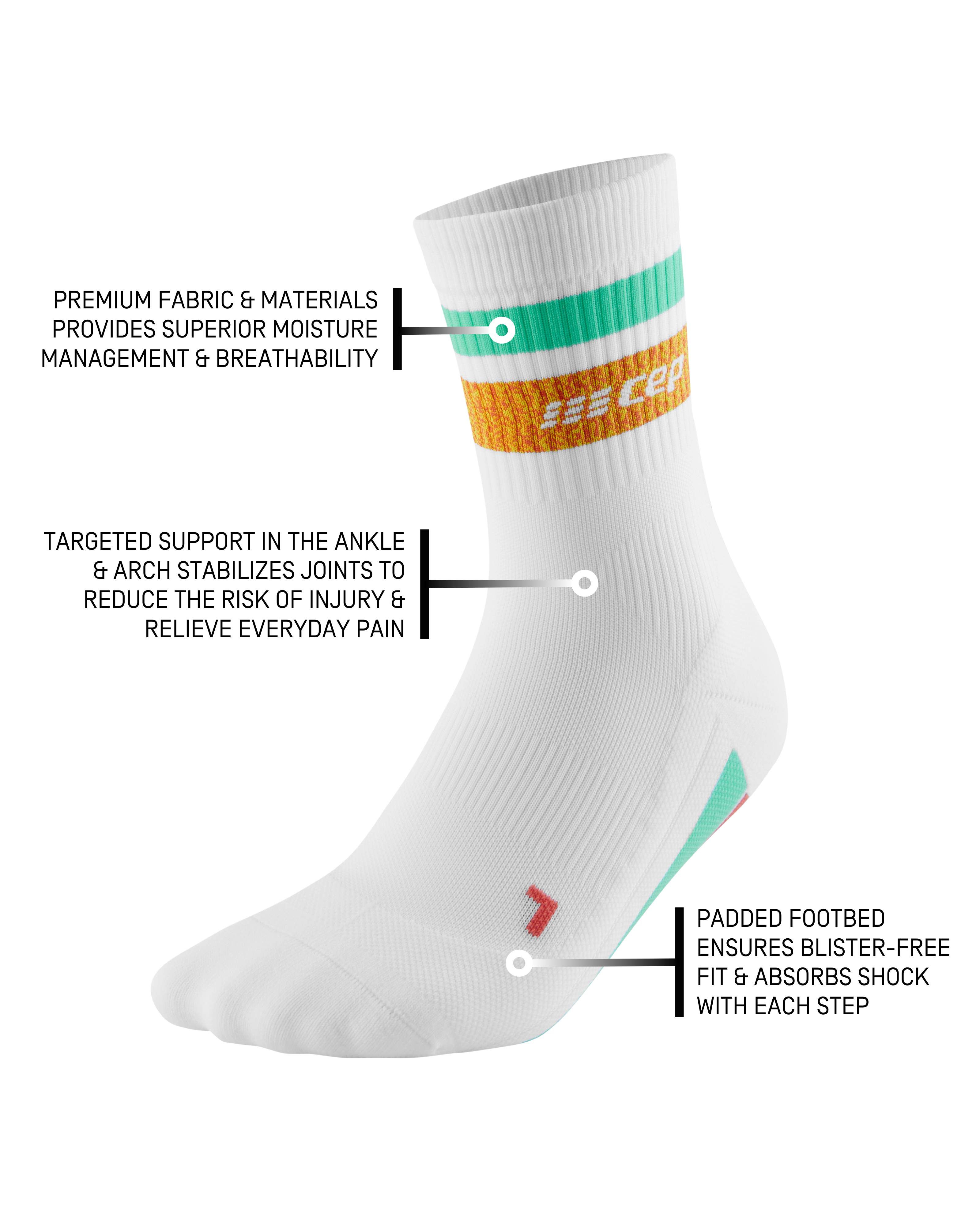 PREMIUM FABRIC & MATERIALS PROVIDES SUPERIOR MOISTURE MANAGEMENT & BREATHABILITY

cep

TARGETED SUPPORT IN THE ANKLE & ARCH STABILIZES JOINTS TO REDUCE THE RISK OF INJURY & RELIEVE EVERYDAY PAIN

PADDED FOOTBED ENSURES BLISTER-FREE FIT & ABSORBS SHOCK WITH EACH STEP