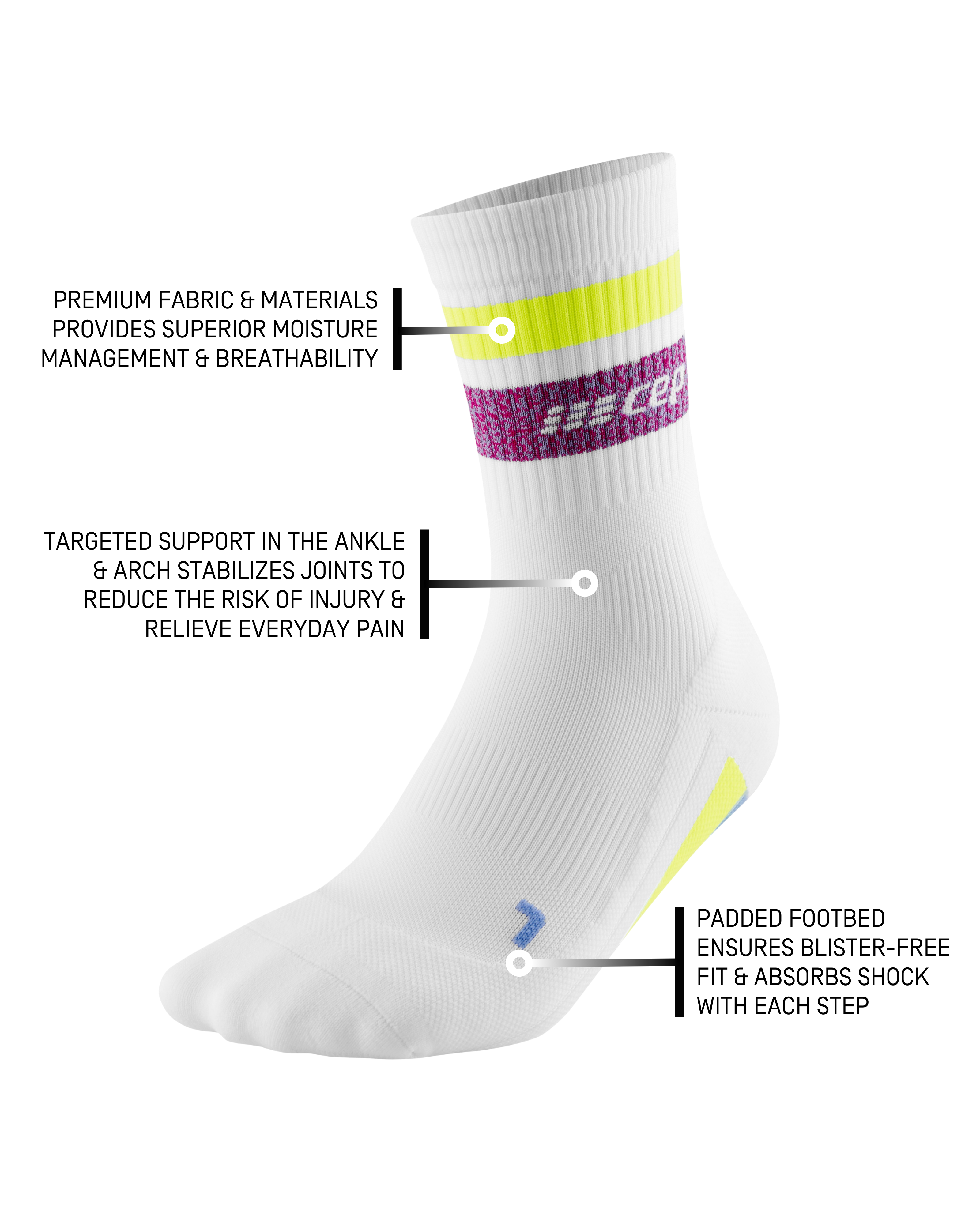 PREMIUM FABRIC & MATERIALS PROVIDES SUPERIOR MOISTURE MANAGEMENT & BREATHABILITY

cep

TARGETED SUPPORT IN THE ANKLE & ARCH STABILIZES JOINTS TO REDUCE THE RISK OF INJURY & RELIEVE EVERYDAY PAIN

PADDED FOOTBED ENSURES BLISTER-FREE FIT & ABSORBS SHOCK WITH EACH STEP